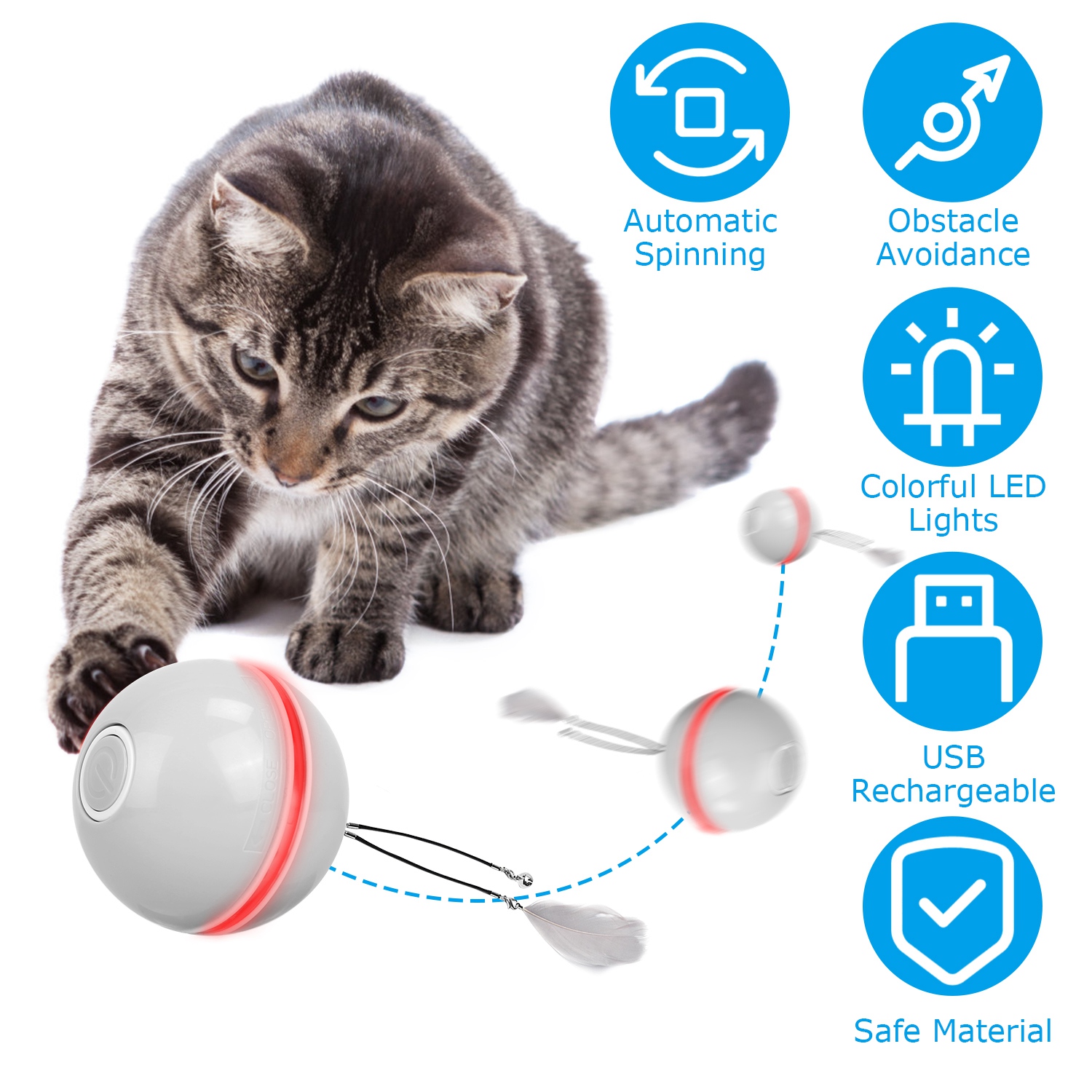 Automatic Spinning

Obstacle Avoidance

Colorful LED Lights

USB Rechargeable

Safe Material

CLOSE